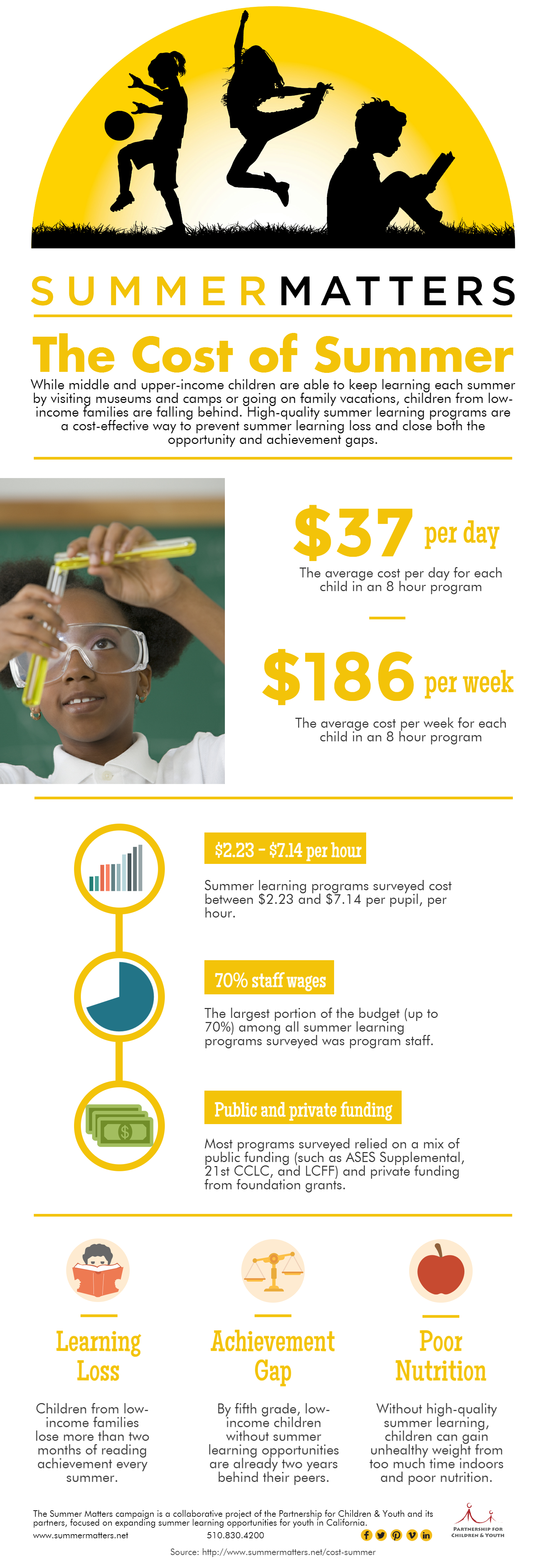 SUMMERMATTERS

The Cost of Summer

While middle and upper-income children are able to keep learning each summer by visiting museums and camps or going on family vacations, children from low-income families are falling behind. High-quality summer learning programs are a cost-effective way to prevent summer learning loss and close both the opportunity and achievement gaps.

$37 per day

The average cost per day for each child in an 8 hour program

$186 per week

The average cost per week for each child in an 8 hour program

$2.23 - $7.14 per hour

Summer learning programs surveyed cost between $2.23 and $7.14 per pupil, per hour.

70% staff wages

The largest portion of the budget (up to 70%) among all summer learning programs surveyed was program staff.

Public and private funding

Most programs surveyed relied on a mix of public funding (such as ASES Supplemental, 21st CCLC, and LCFF) and private funding from foundation grants.

Learning Loss

Children from low-income families lose more than two months of reading achievement every summer.

Achievement Gap

By fifth grade, low-income children without summer learning opportunities are already two years behind their peers.

Poor Nutrition

Without high-quality summer learning, children can gain unhealthy weight from too much time indoors and poor nutrition.

The Summer Matters campaign is a collaborative project of the Partnership for Children & Youth and its partners, focused on expanding summer learning opportunities for youth in California.

www.summermatters.net 510.830.4200

PARTNERSHIP FOR CHILDREN & YOUTH

Source: http://www.summermatters.net/cost-summer